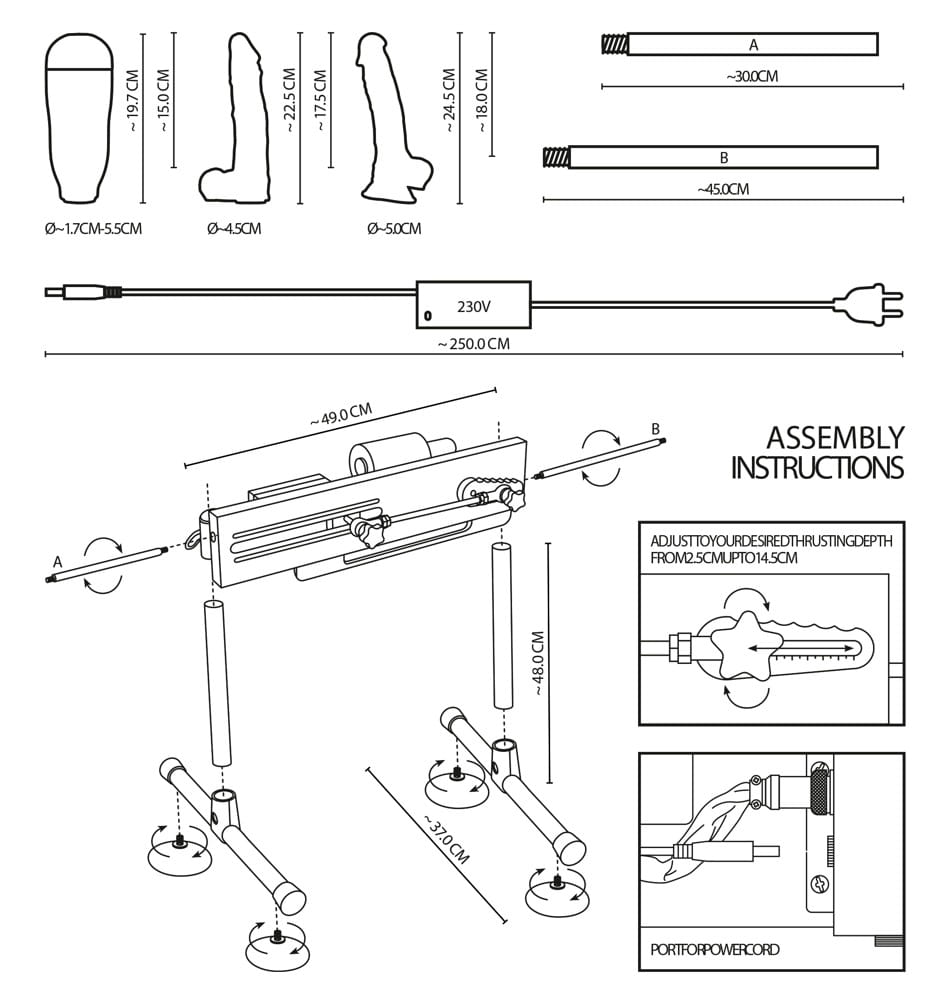 ~ 19.7 CM
~ 15.0 CM
Ø~1.7CM-5.5CM

~ 22.5 CM
~ 17.5 CM
Ø~4.5CM

~ 24.5 CM
~ 18.0 CM
Ø~5.0CM

A
~30.0CM

B
~45.0CM

230V
~ 250.0 CM

~ 49.0 CM
B
A
~ 48.0 CM
~ 37.0 CM

ASSEMBLY
INSTRUCTIONS

ADJUSTTOYOURDESIREDTHRUSTINGDEPTH FROM2.5CMUPTO14.5CM

PORTFORPOWERCORD